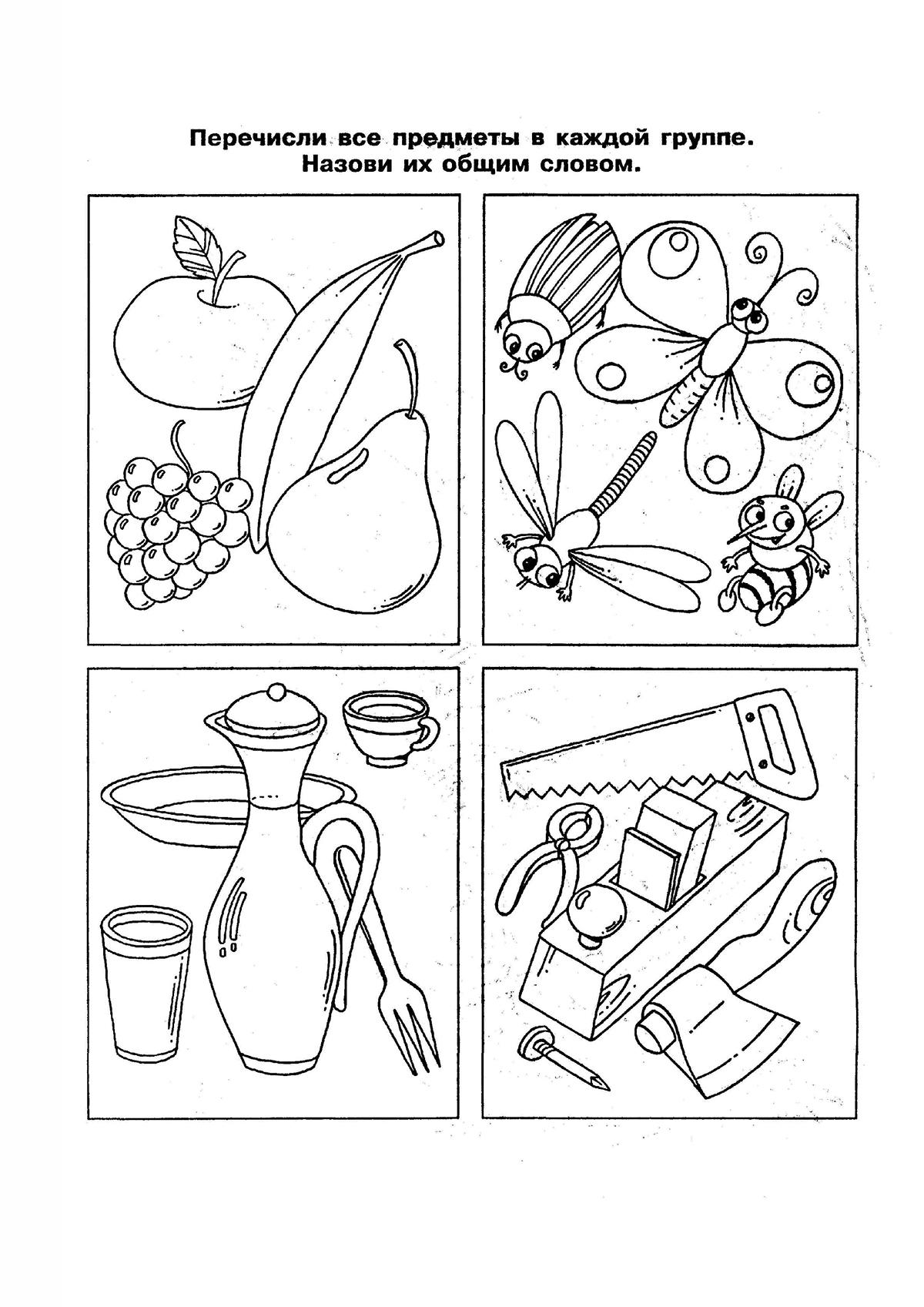 Перечисли все предметы в каждой группе.
Назови их общим словом.