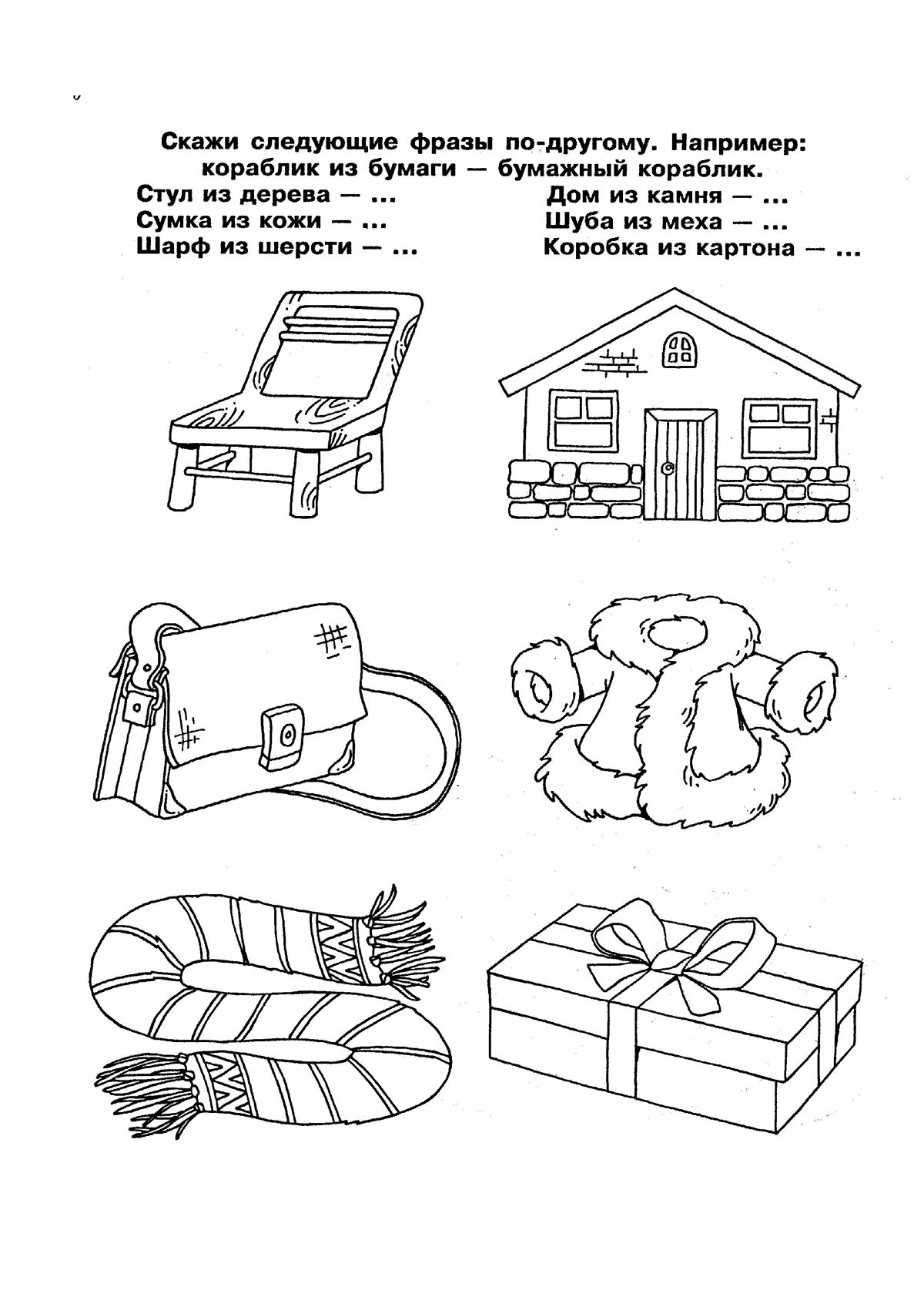 Скажи следующие фразы по-другому. Например: кораблик из бумаги — бумажный кораблик.

Стул из дерева — ...
Сумка из кожи — ...
Шарф из шерсти — ...

Дом из камня — ...
Шуба из меха — ...
Коробка из картона — ...